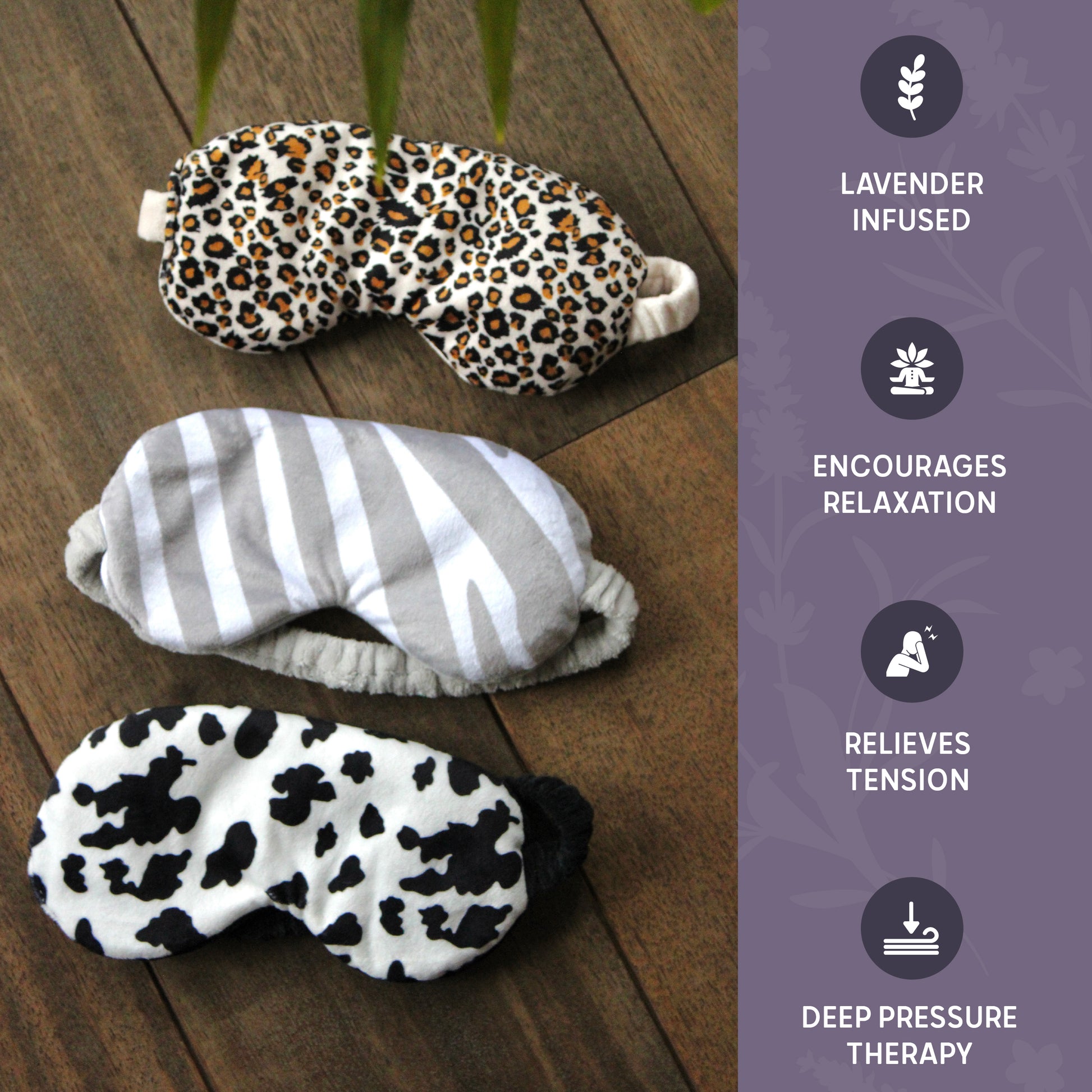 LAVENDER INFUSED

ENCOURAGES RELAXATION

RELIEVES TENSION

DEEP PRESSURE THERAPY