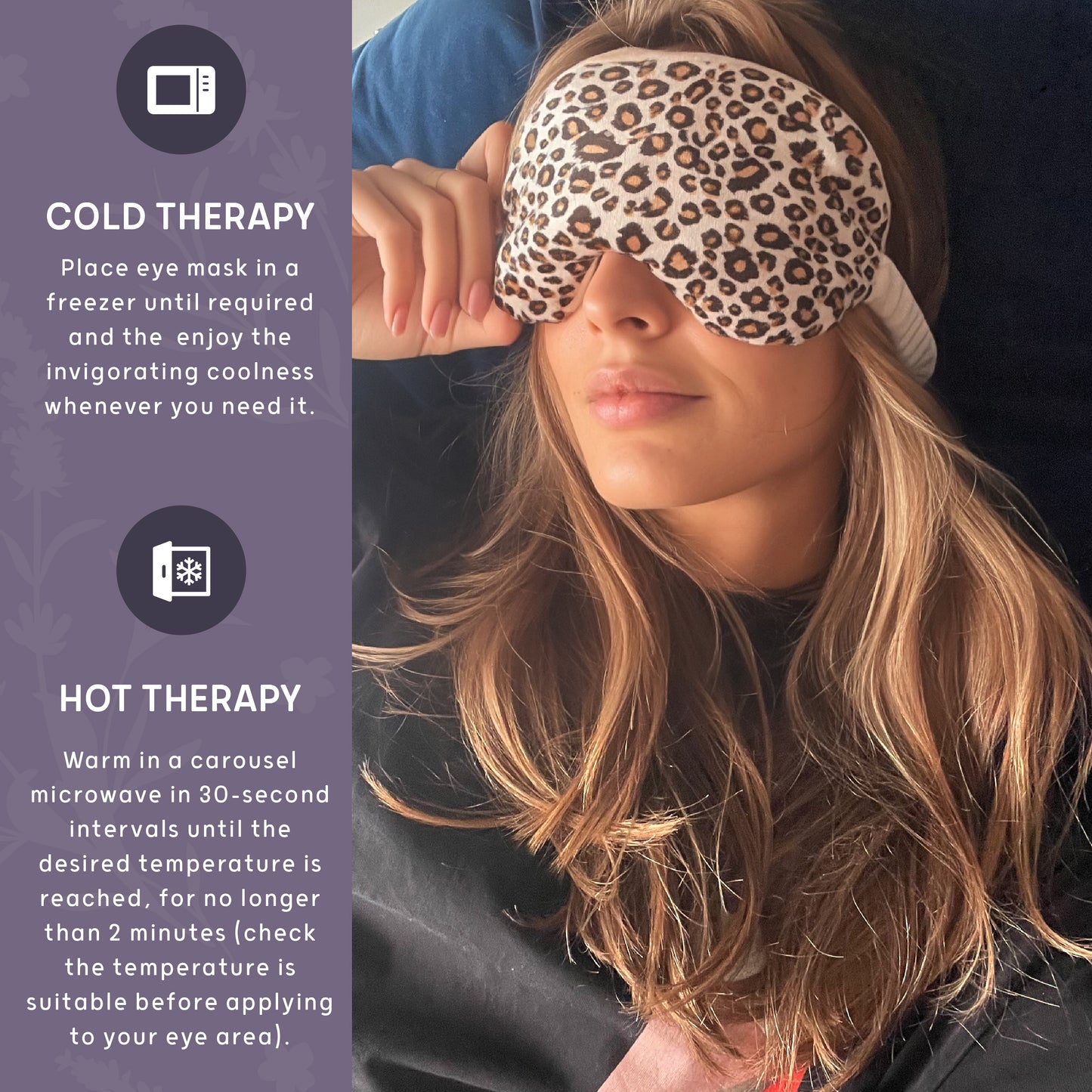 COLD THERAPY

Place eye mask in a freezer until required and the  enjoy the invigorating coolness whenever you need it.

HOT THERAPY

Warm in a carousel microwave in 30-second intervals until the desired temperature is reached, for no longer than 2 minutes (check the temperature is suitable before applying to your eye area).