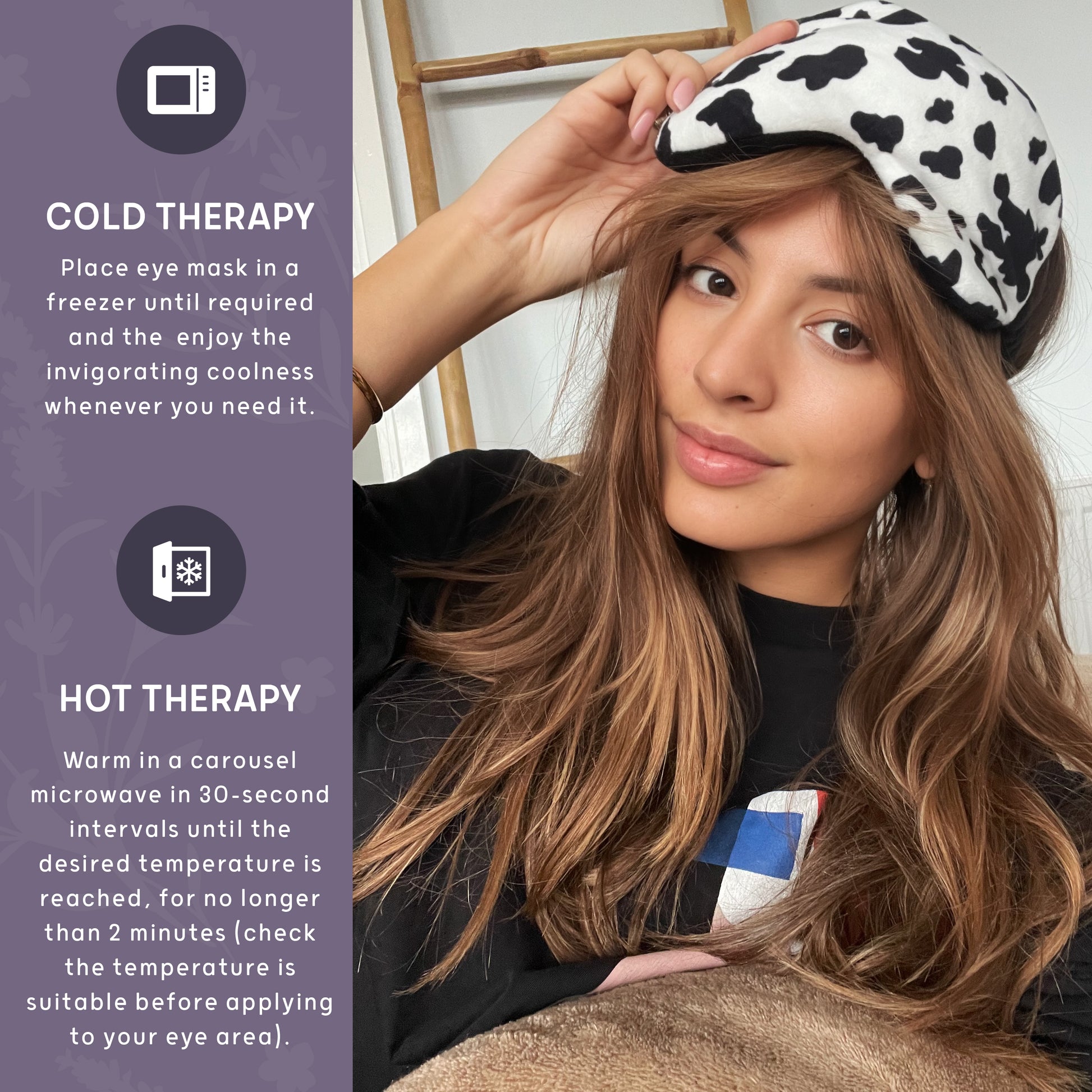 COLD THERAPY

Place eye mask in a freezer until required and the enjoy the invigorating coolness whenever you need it.

HOT THERAPY

Warm in a carousel microwave in 30-second intervals until the desired temperature is reached, for no longer than 2 minutes (check the temperature is suitable before applying to your eye area).