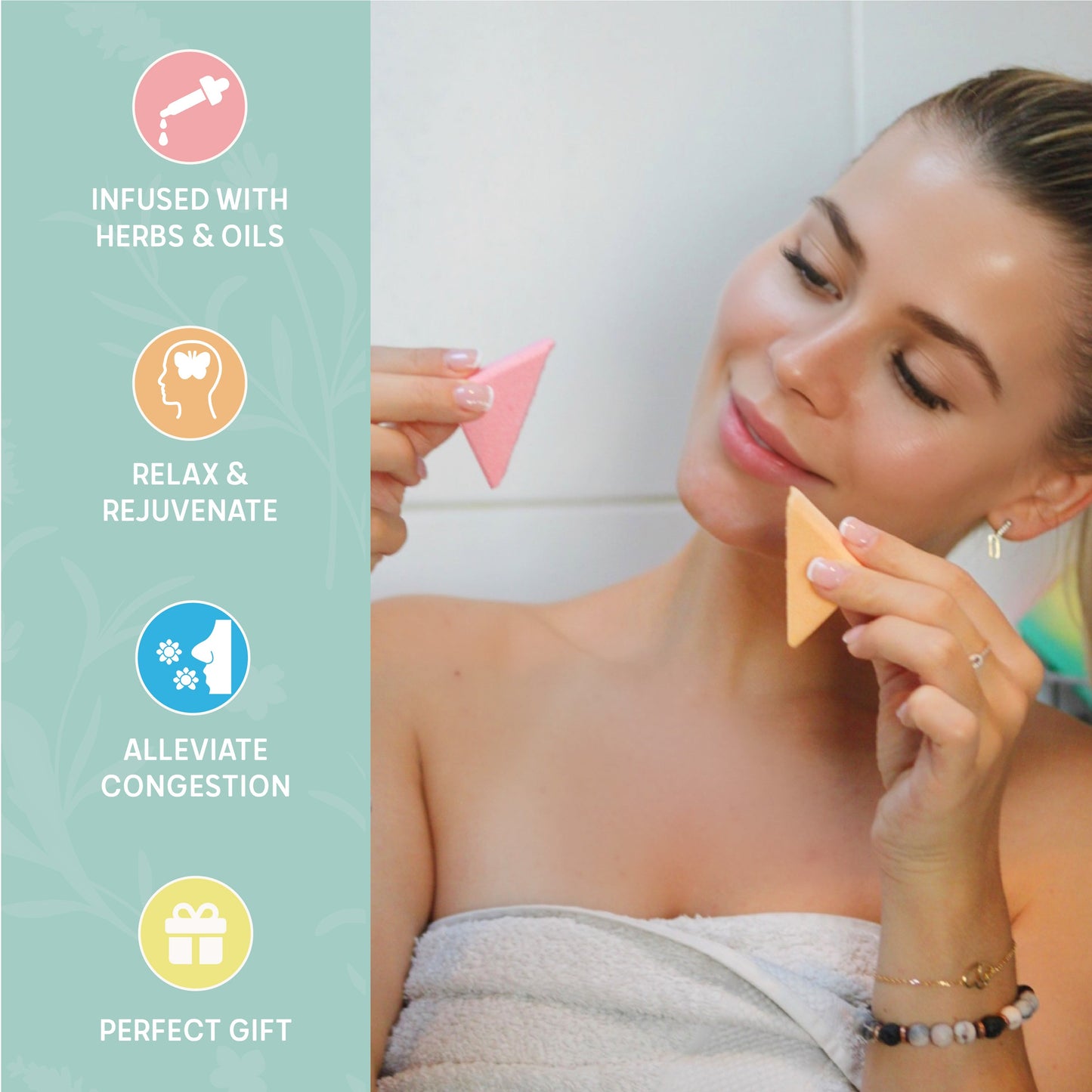 INFUSED WITH HERBS & OILS

RELAX & REJUVENATE

ALLEVIATE CONGESTION

PERFECT GIFT